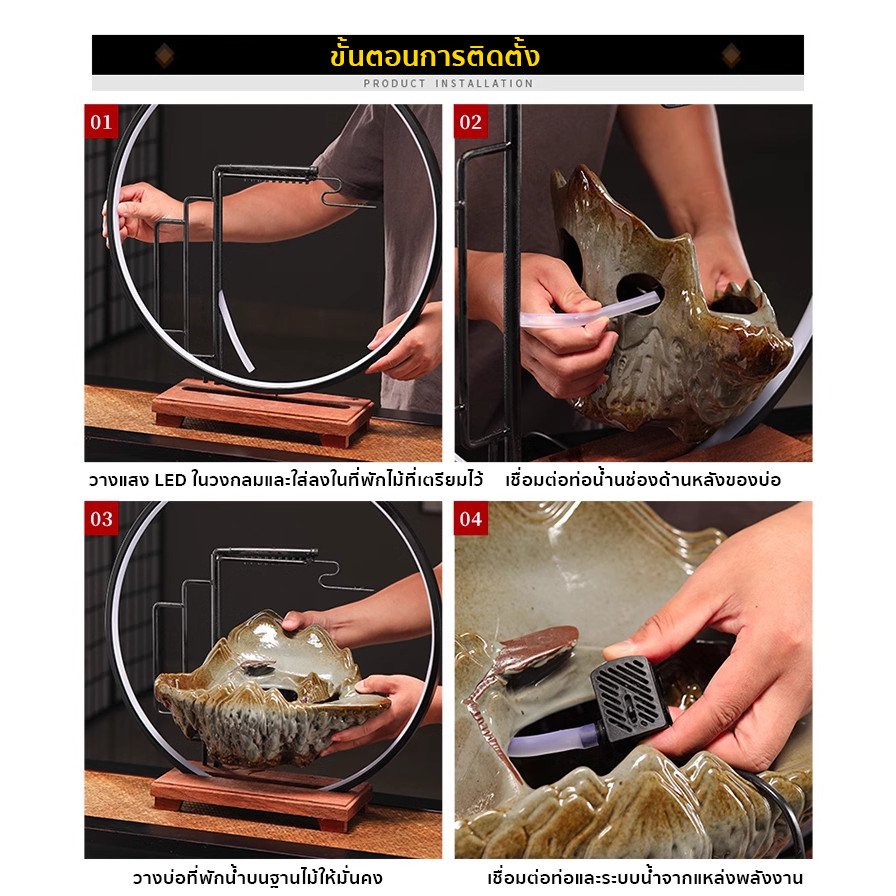 ขั้นตอนการติดตั้ง
PRODUCT INSTALLATION

01
วางแสง LED ในวงกลมและใส่ลงในที่พักไม้ที่เตรียมไว้

02
เชื่อมต่อท่อน้ำนช่องด้านหลังของบ่อ

03
วางบ่อที่พักน้ำบนฐานไม้ให้มั่นคง

04
เชื่อมต่อท่อและระบบน้ำจากแหล่งพลังงาน